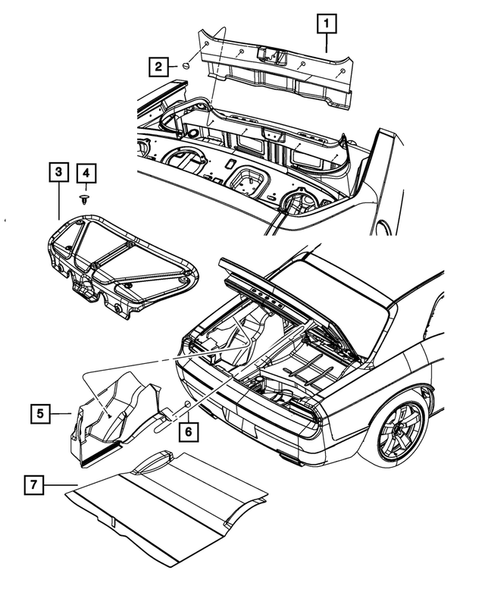 1
2
3
4
5
6
7