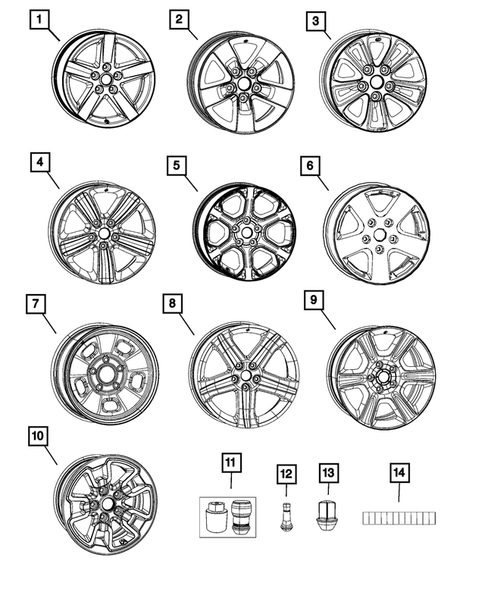 1
2
3
4
5
6
7
8
9
10
11
12
13
14