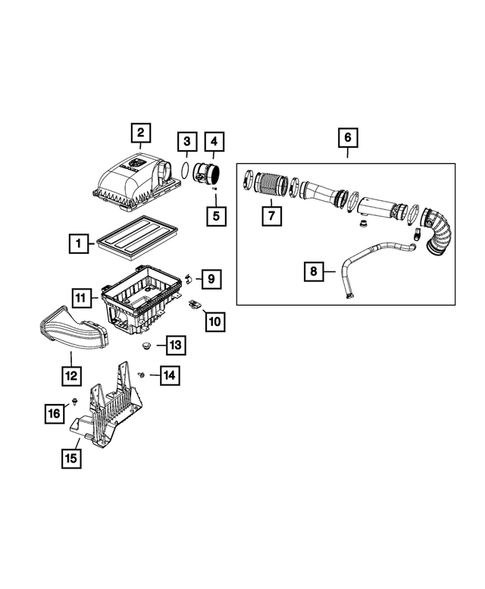 2
3
4
6
5
7
1
8
9
11
10
13
12
14
16
15