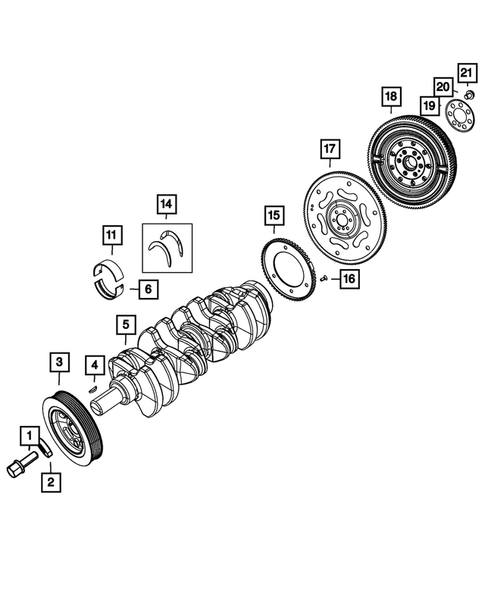 21
20
18
19
17
14
15
11
16
6
5
3
4
1
2