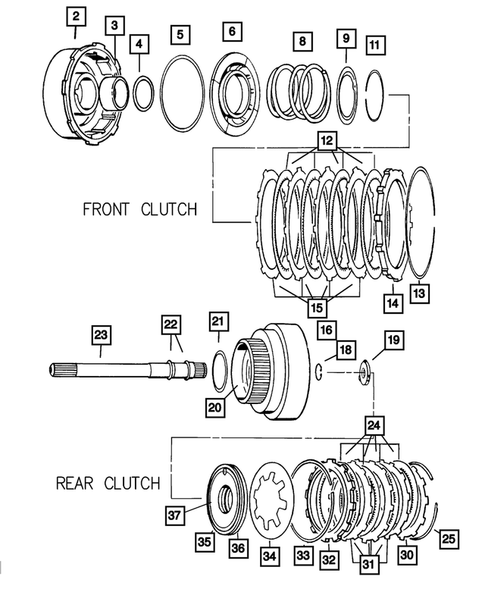 2
3
4
5
6
8
9
11
12
FRONT CLUTCH
15
14
13
23
22
21
16
18
19
20
24
REAR CLUTCH
37
35
36
34
33
32
31
30
25