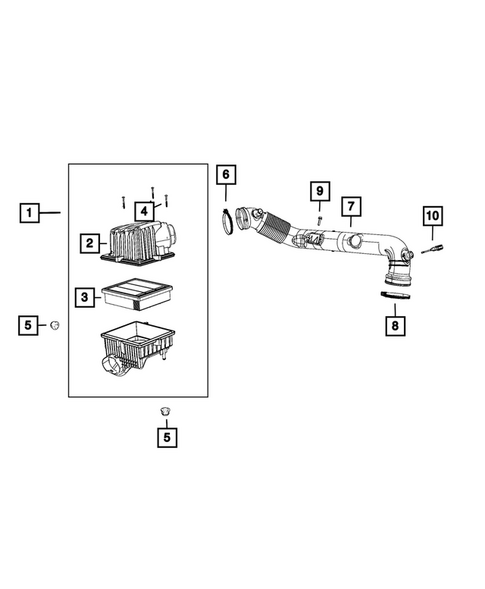 1
4
2
3
5
5
6
9
7
10
8