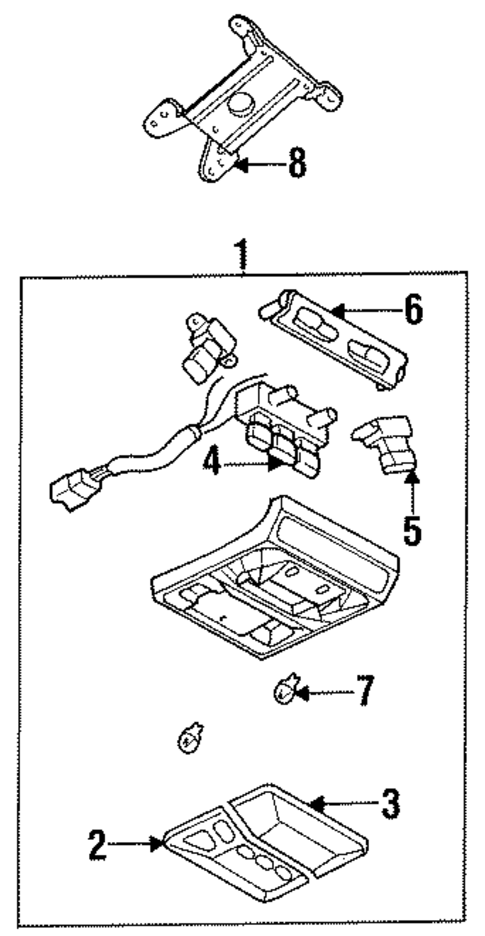 8

1

6

4

5

7

3

2