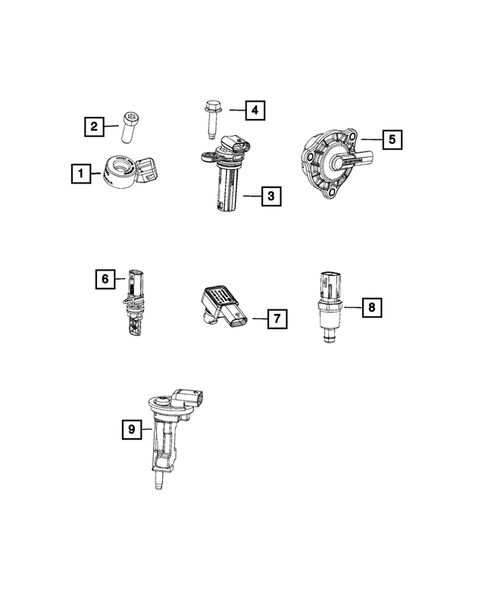 2
4
1
3
5
6
7
8
9