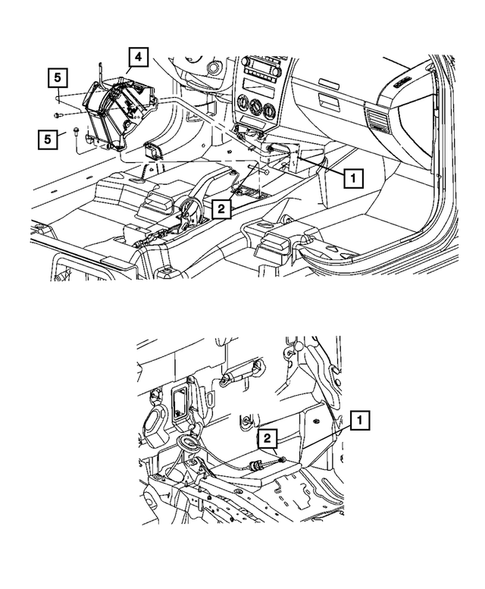 4
5
5
1
2
1
2