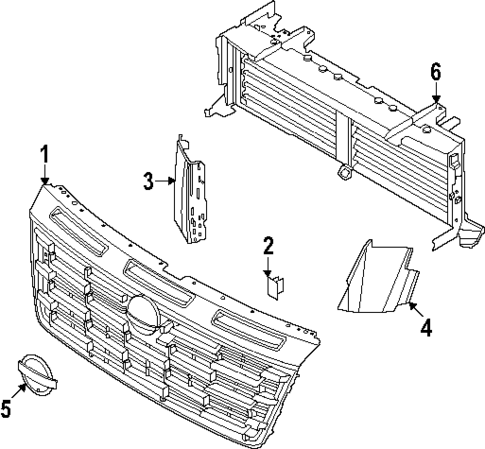 6
1
3
2
4
5