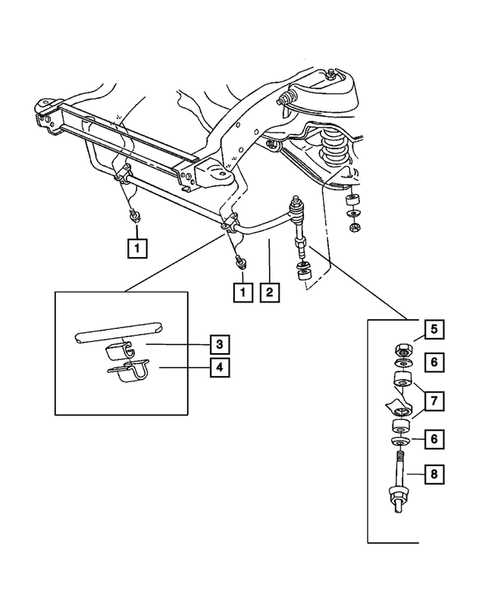 1
1
2
3
4
5
6
7
6
8