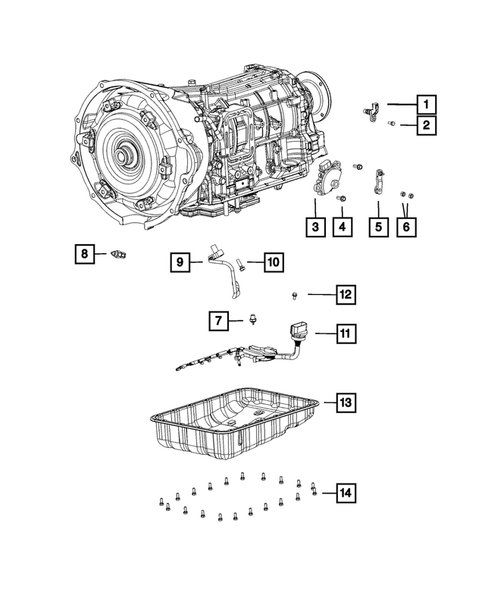 1
2
3
4
5
6
8
9
10
12
7
11
13
14