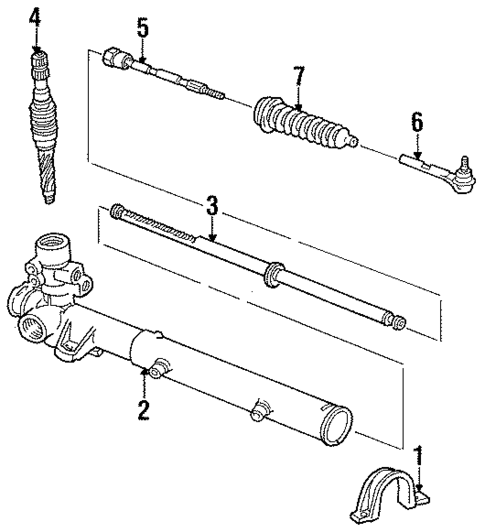 4
5
7
6
3
2
1