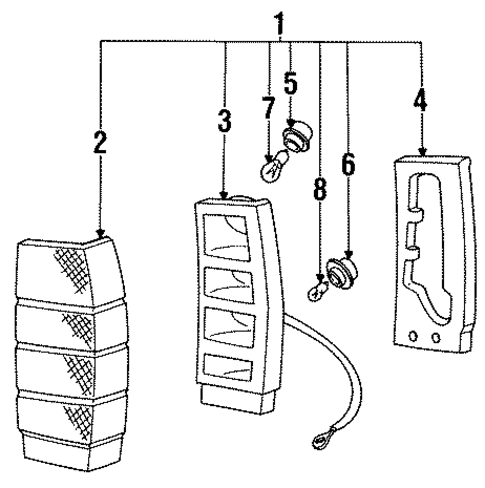 1
2
3
7
5
8
6
4