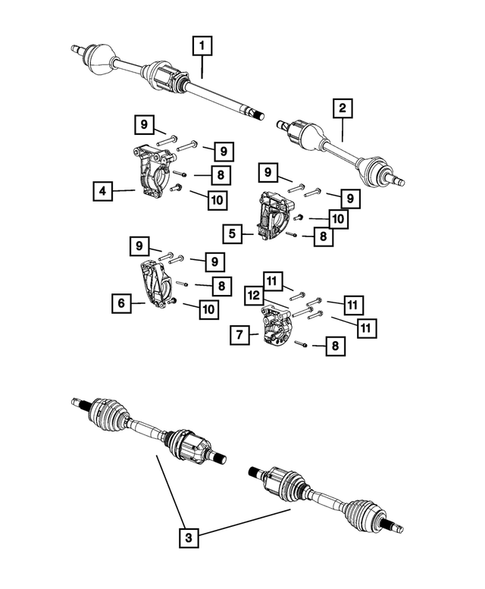 1
2
9
9
8
4
10
9
9
10
5
8
9
9
8
6
10
11
12
11
11
7
8
3