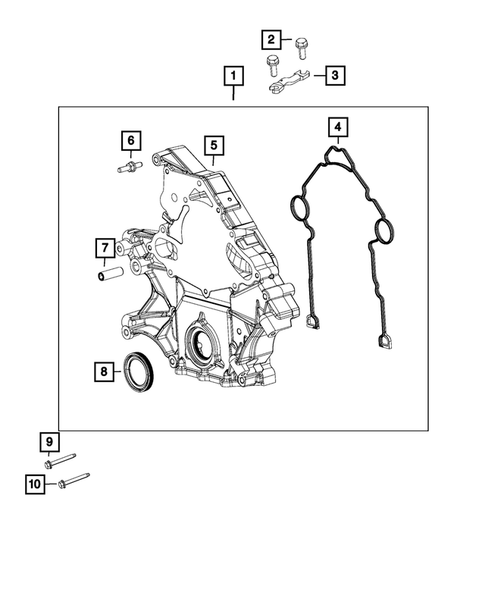 2
1
3
4
6
5
7
8
9
10