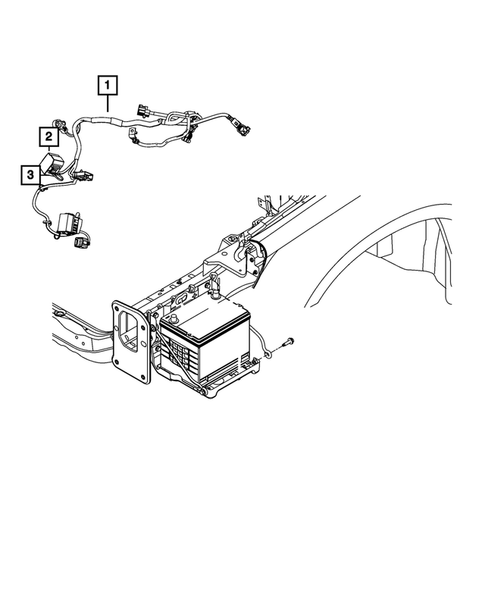 1
2
3