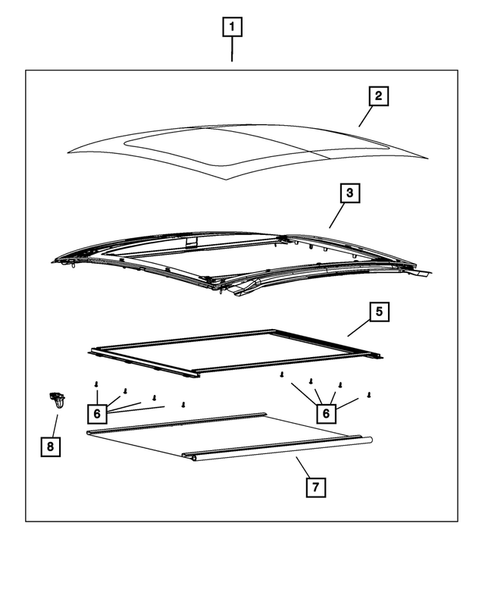 1
2
3
5
6
6
8
7