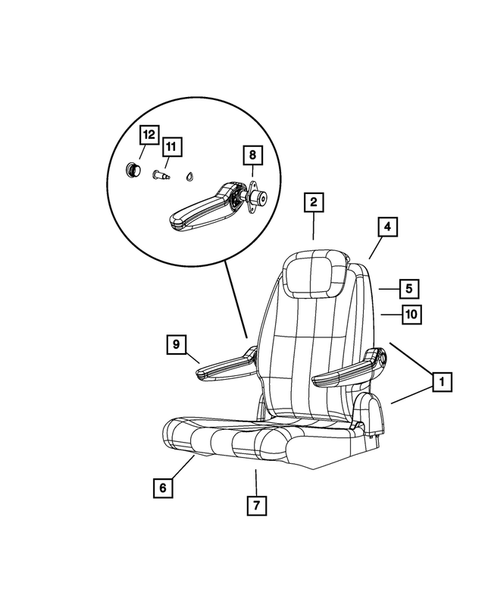 12
11
8
2
4
5
10
9
1
6
7