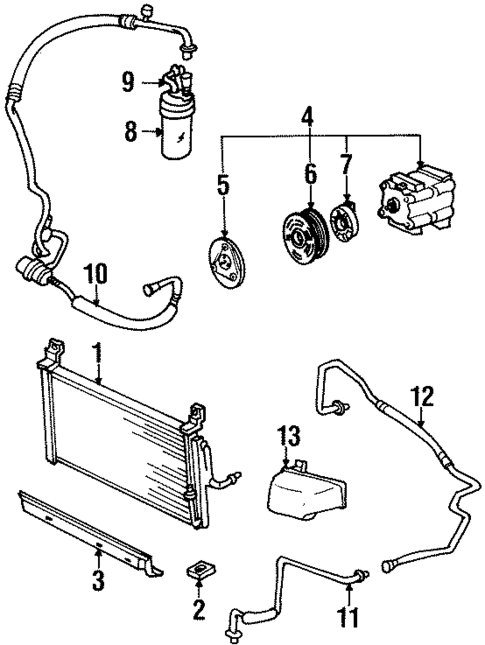 9
8
4
5
6
7
10
1
12
13
3
2
11