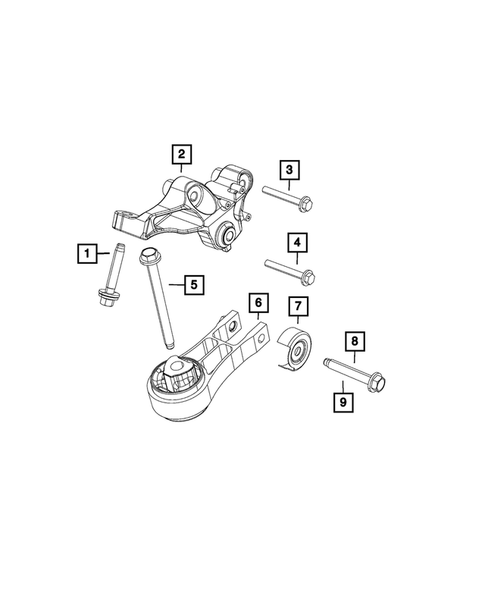 2
3
1
4
5
6
7
8
9