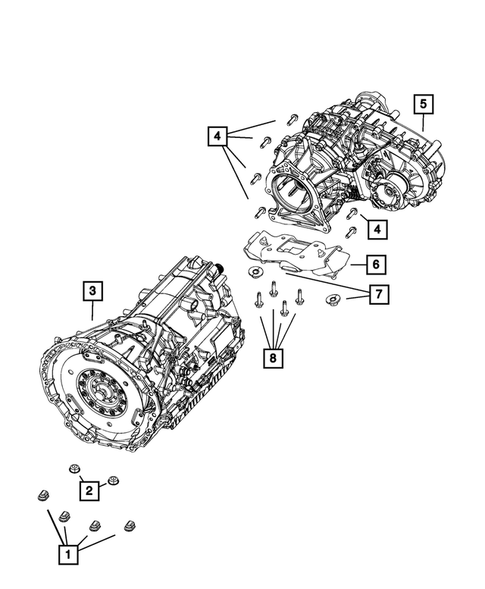 5
4
4
6
7
3
8
2
1