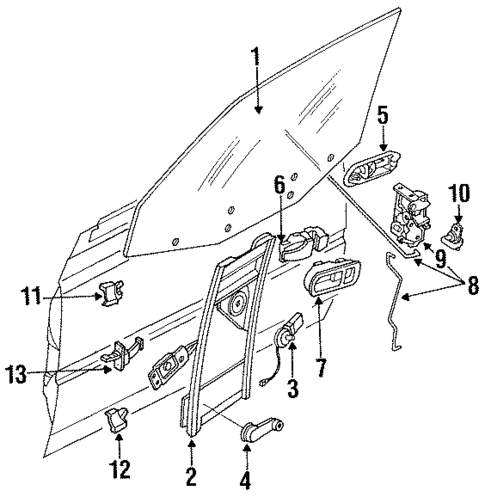 1
5
6
10
9
8
11
7
13
3
12
2
4