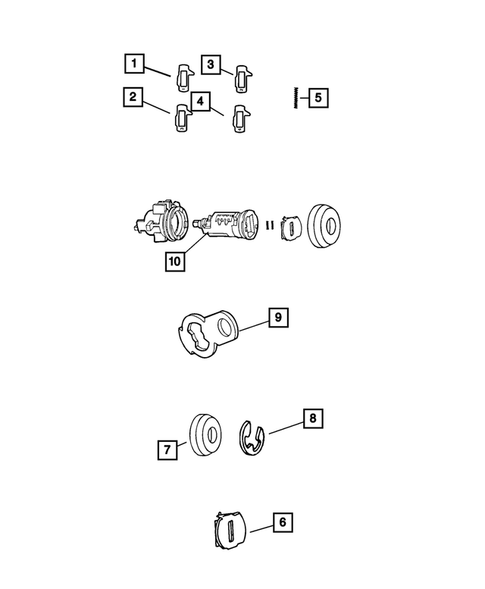 1
3
2
4
5
10
9
8
7
6