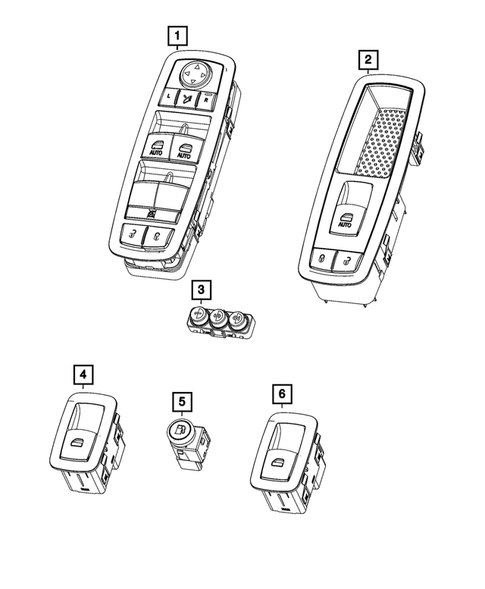 1
L
R
AUTO
AUTO
2
AUTO
3
4
5
6