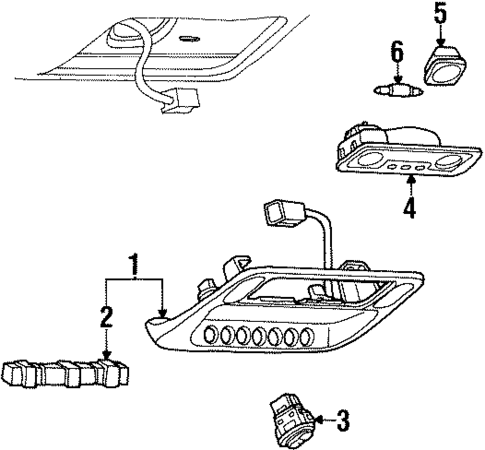 5
6
4
1
2
3