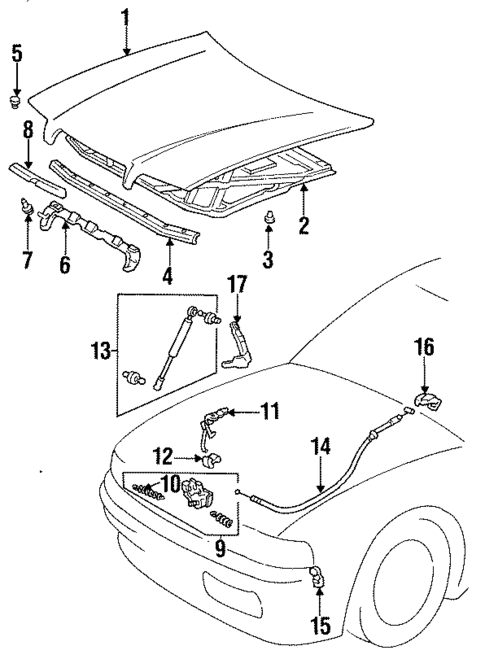 1
5
8
2
7
6
4
3
17
13
16
11
14
12
10
9
15