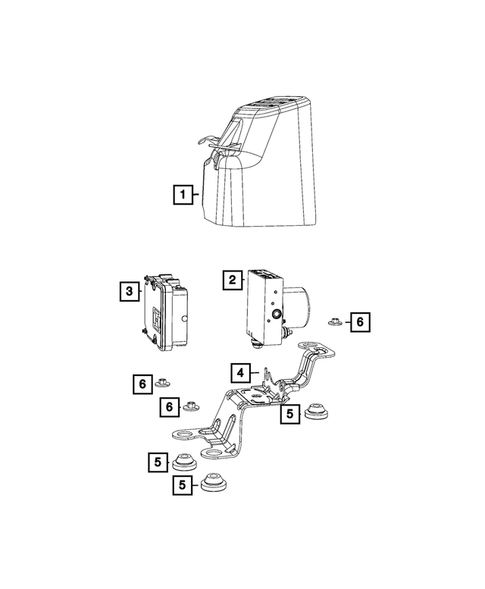 1

3

2

6

4

6

6

5

5

5