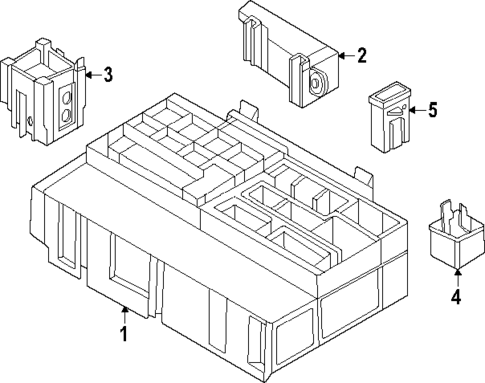 3
2
5
4
1