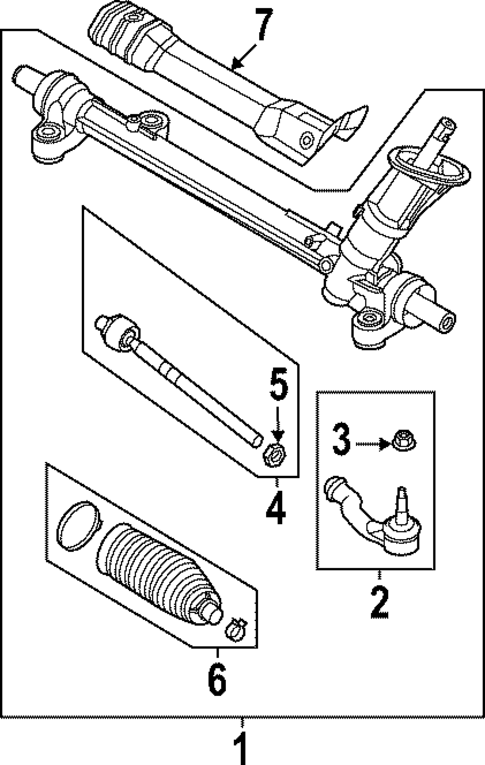 7
5
3
4
2
6
1