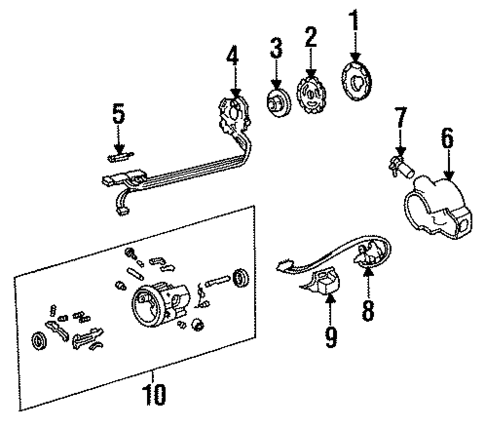 1
2
3
4
5
7
6
8
9
10