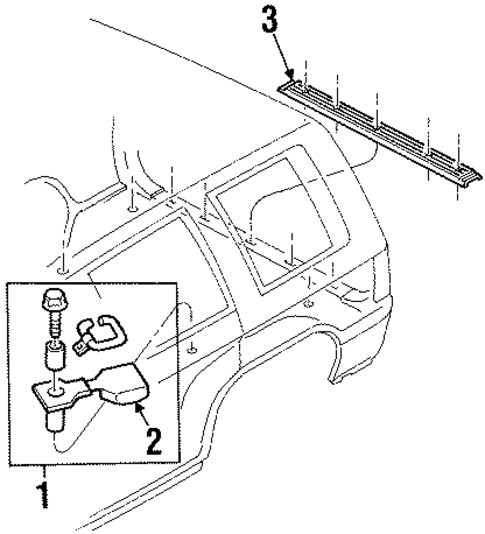 3
2
1