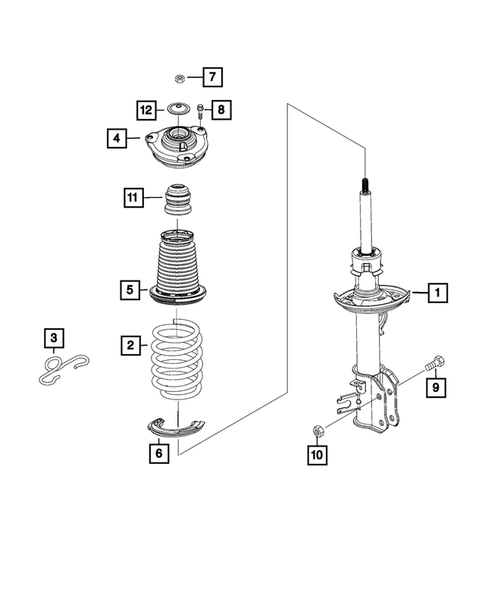 7
12
8
4
11
5
1
3
2
9
6
10