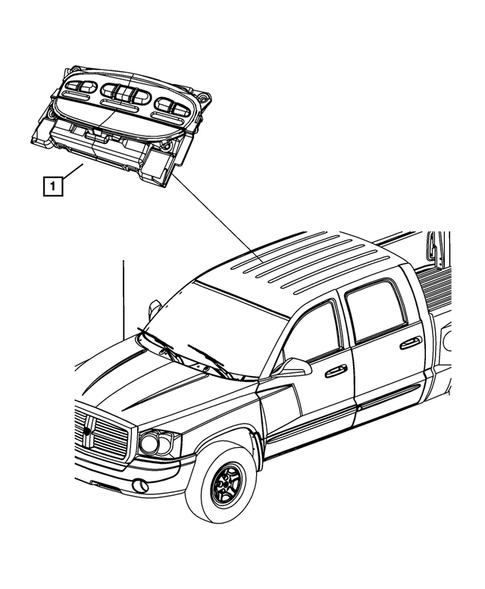 1