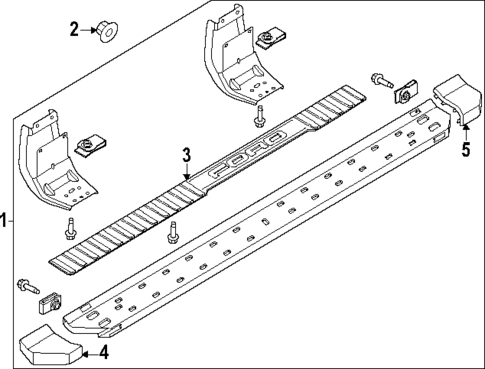 2
3
FORD
5
1
4