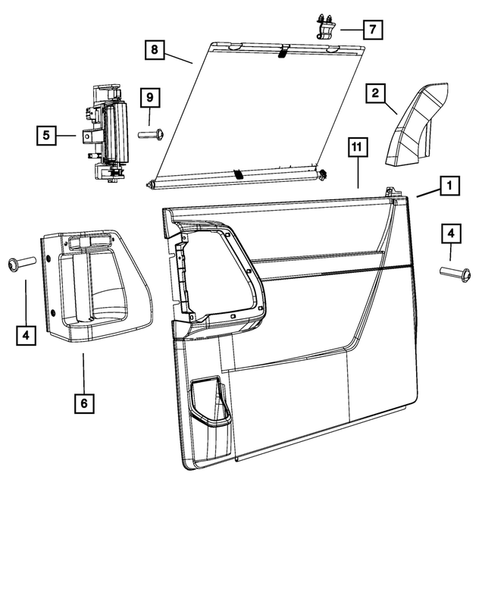 7
8
2
9
5
11
1
4
4
6