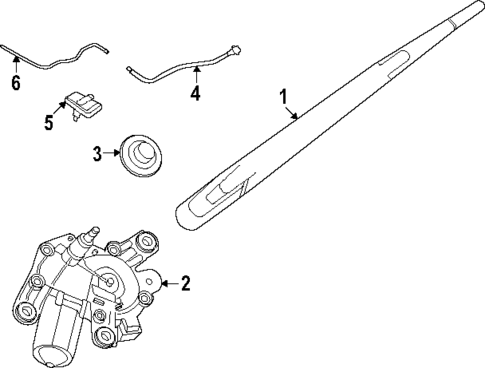 6
4
1
5
3
2