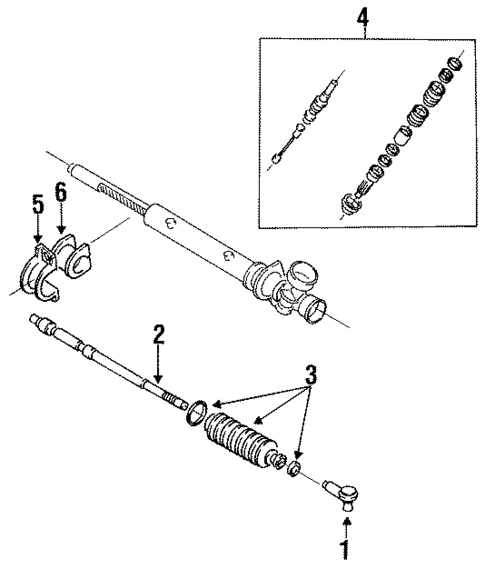 4
5
6
2
3
1