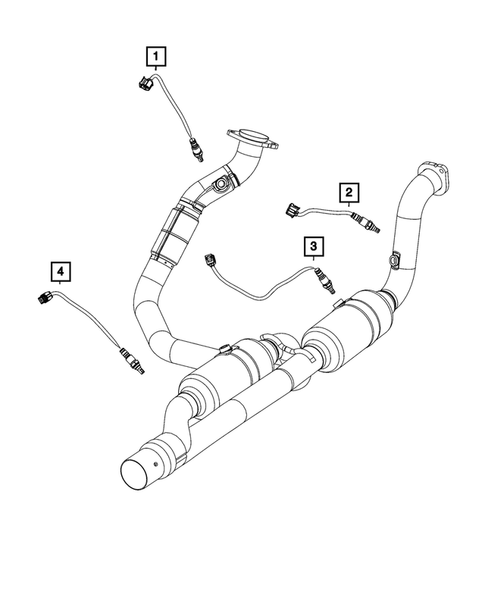 1
2
3
4