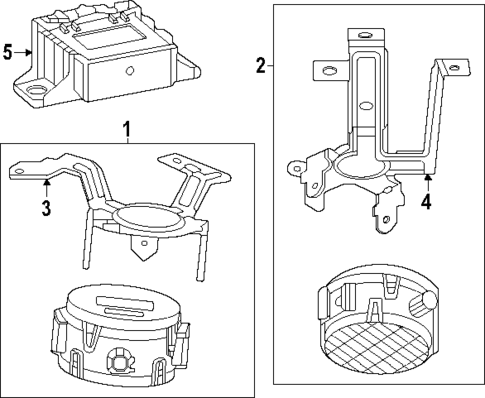 5
2
1
3
4