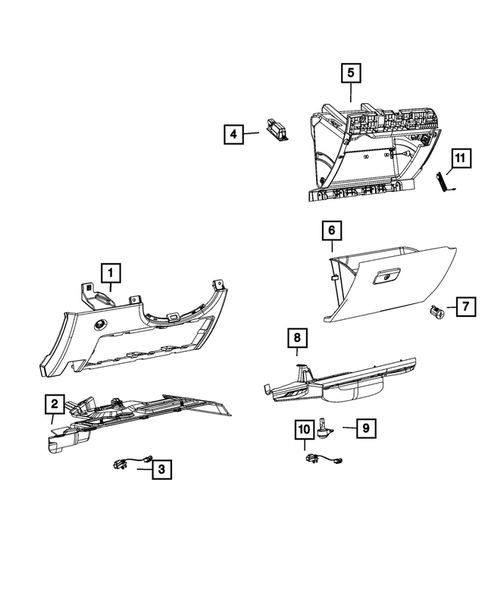 5
4
11
6
1
7
8
2
10
9
3