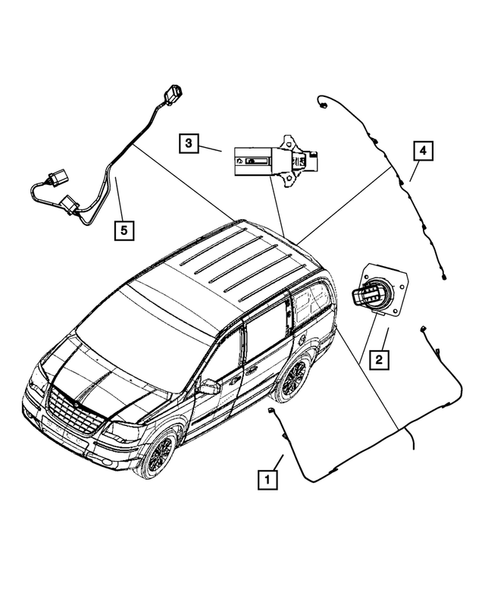 3
4
5
2
1