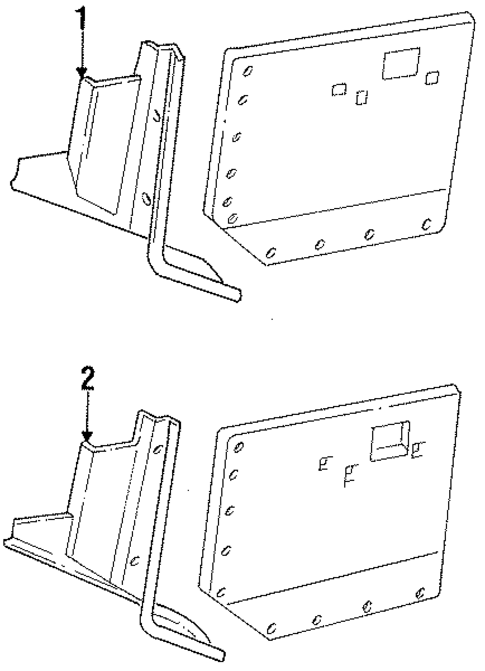 1

2