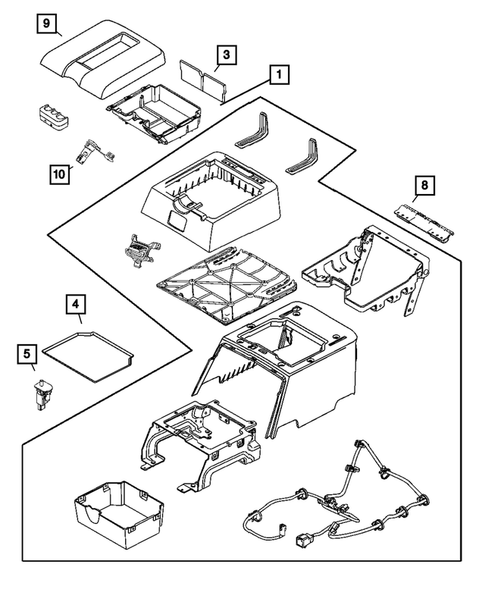 9

3

1

10

8

4

5