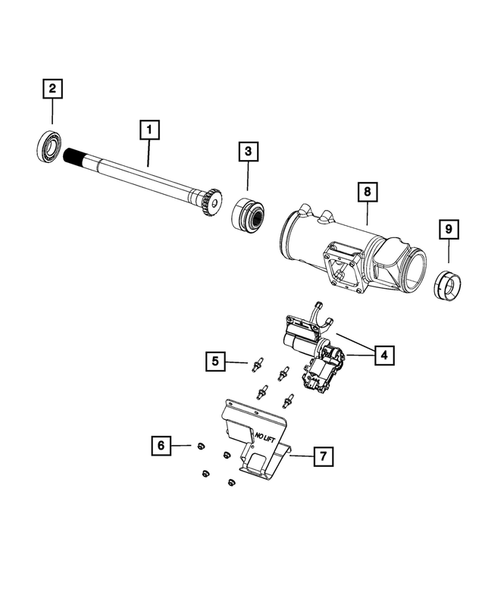 2
1
3
8
9
4
5
NO LIFT
6
7