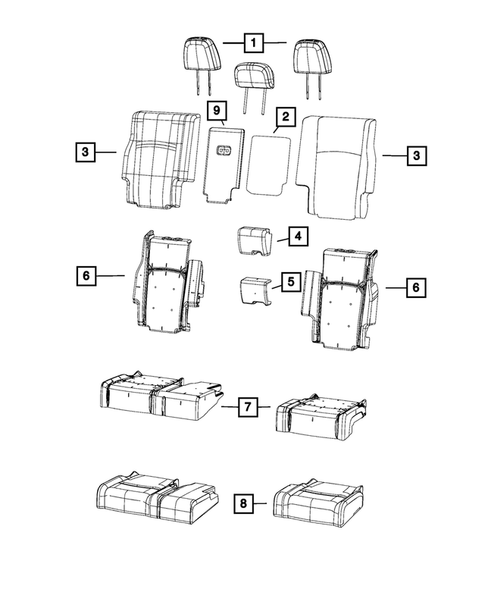 1
9
2
3
3
4
6
5
6
7
8