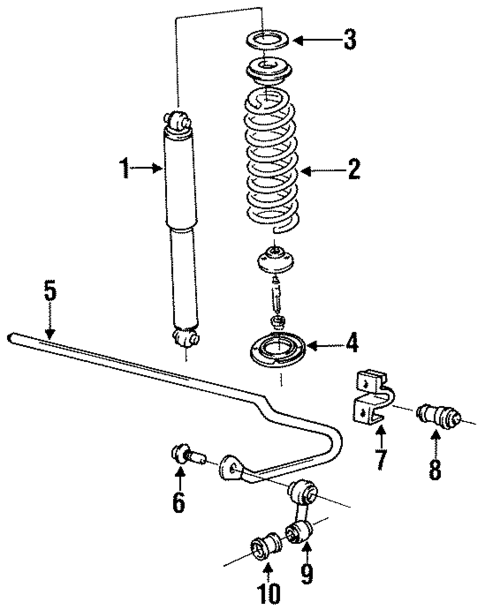 3
1
2
5
4
7
8
6
9
10