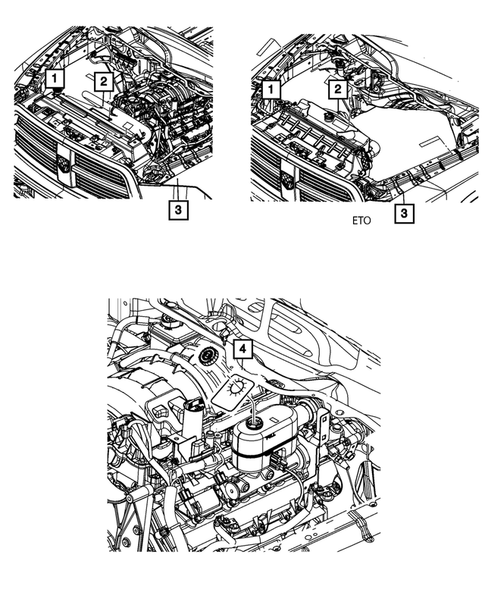 1
2
3

1
2
ETO
3

4