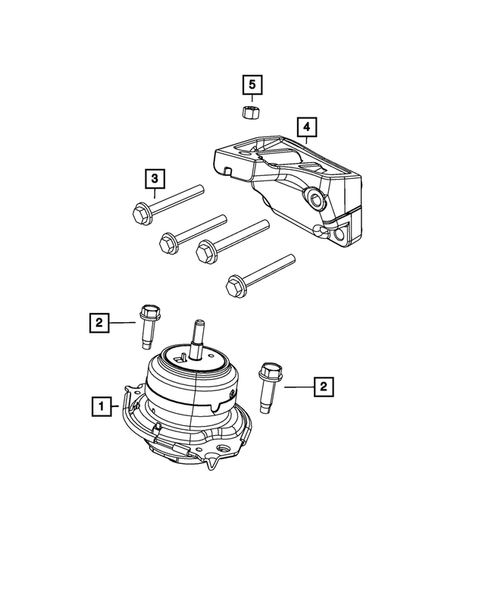 5
4
3
2
2
1