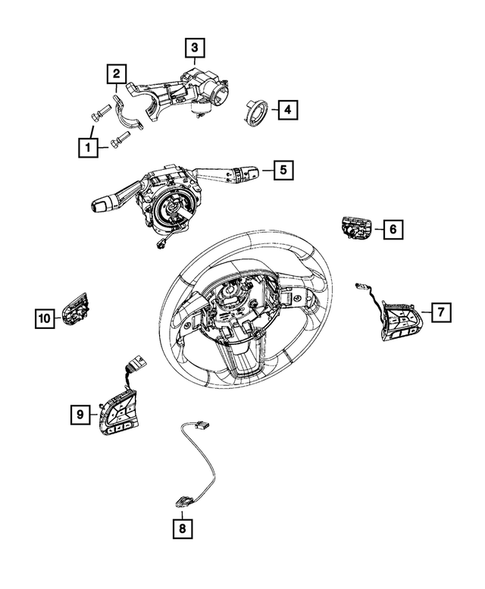 3
2
4
1
5
6
10
7
9
8